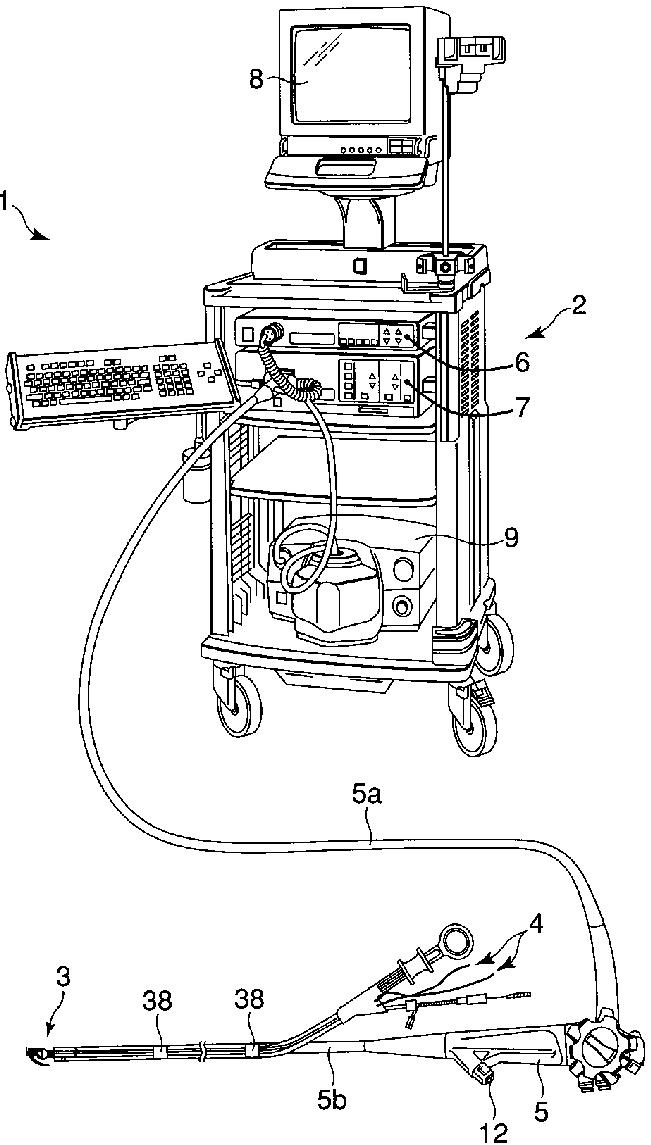 8
1
2
6
7
9
5a
4
3
38
38
5b
5
12